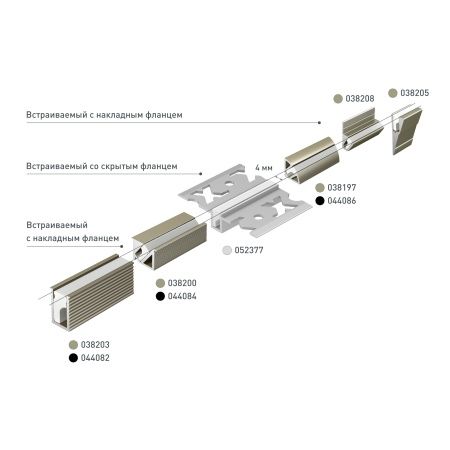 038208
038205
Встраиваемый с накладным фланцем
Встраиваемый со скрытым фланцем
4 мм
038197
044086
Встраиваемый
с накладным фланцем
052377
038200
044084
038203
044082